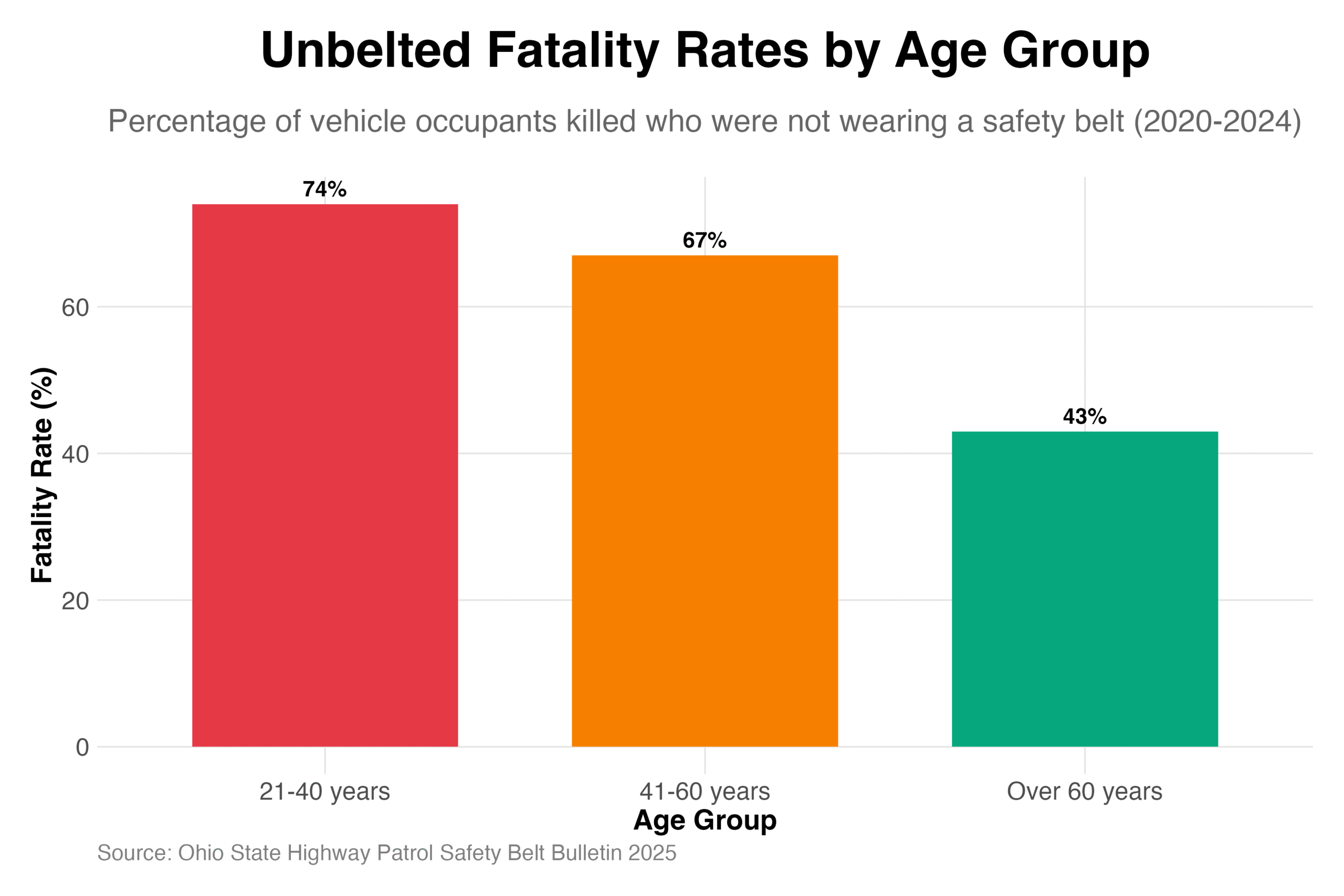 Unbelted Fatality Rates by Age Group

Percentage of vehicle occupants killed who were not wearing a safety belt (2020-2024)

Fatality Rate (%)

60
40
20
0

74%
67%
43%

21-40 years
41-60 years
Over 60 years

Age Group

Source: Ohio State Highway Patrol Safety Belt Bulletin 2025